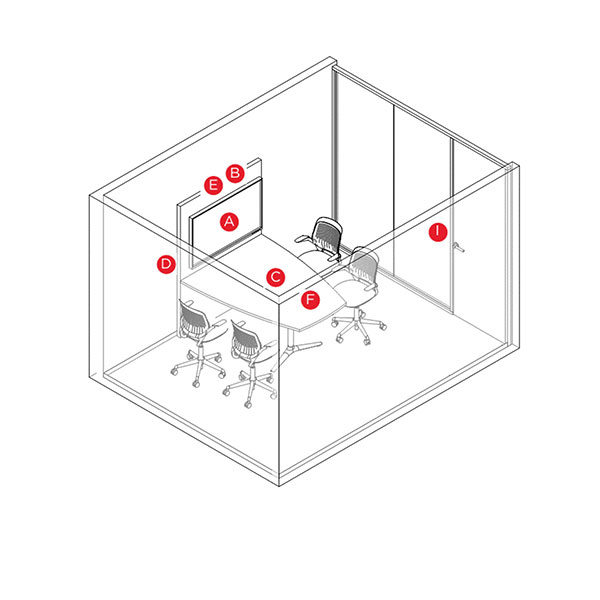 E
B
A
D
C
F
I